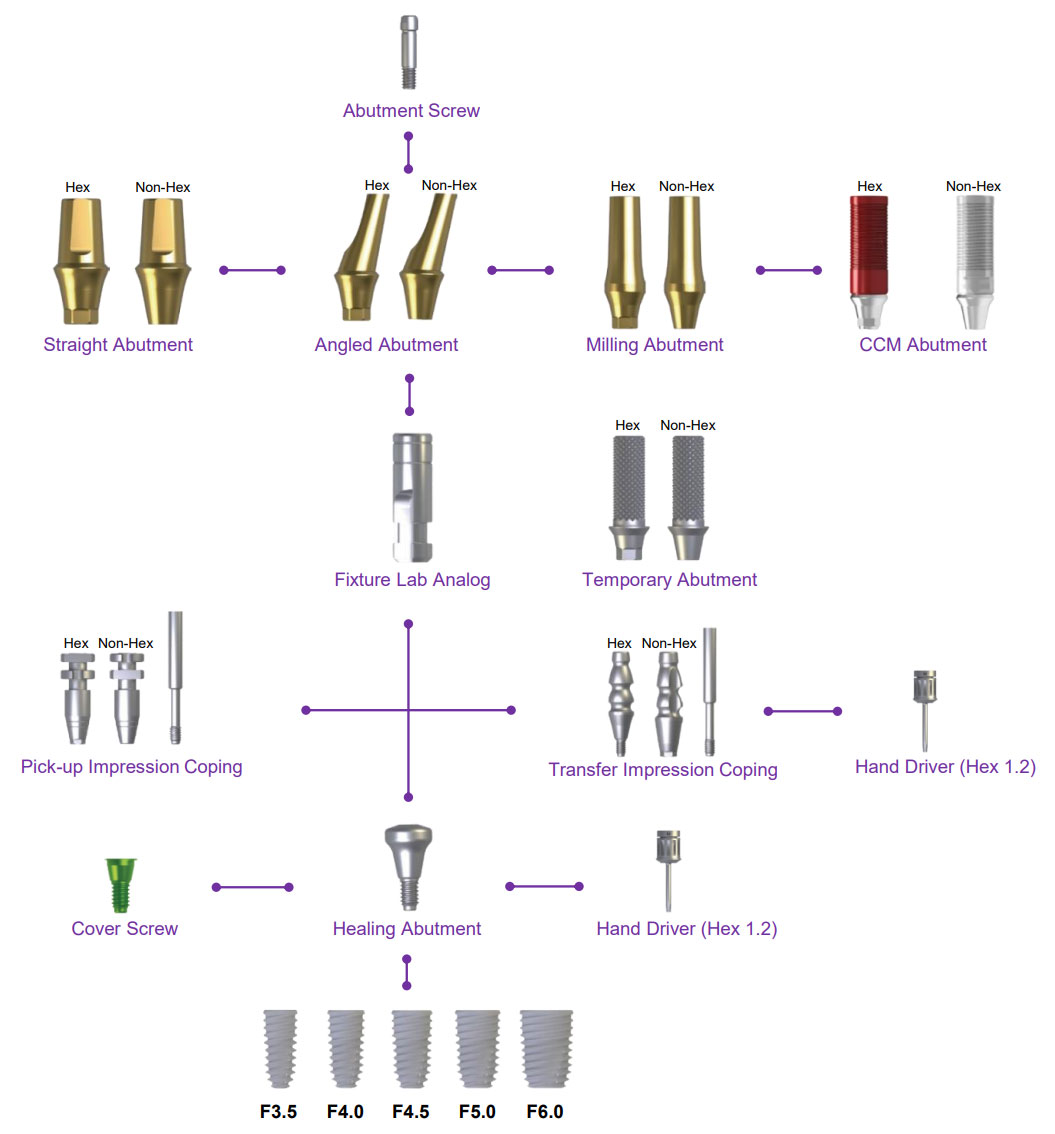 Abutment Screw

Hex Non-Hex
Straight Abutment

Hex Non-Hex
Angled Abutment

Hex Non-Hex
Milling Abutment

Hex Non-Hex
CCM Abutment

Fixture Lab Analog

Hex Non-Hex
Temporary Abutment

Hex Non-Hex
Pick-up Impression Coping

Hex Non-Hex
Transfer Impression Coping

Hand Driver (Hex 1.2)

Cover Screw

Healing Abutment

Hand Driver (Hex 1.2)

F3.5 F4.0 F4.5 F5.0 F6.0